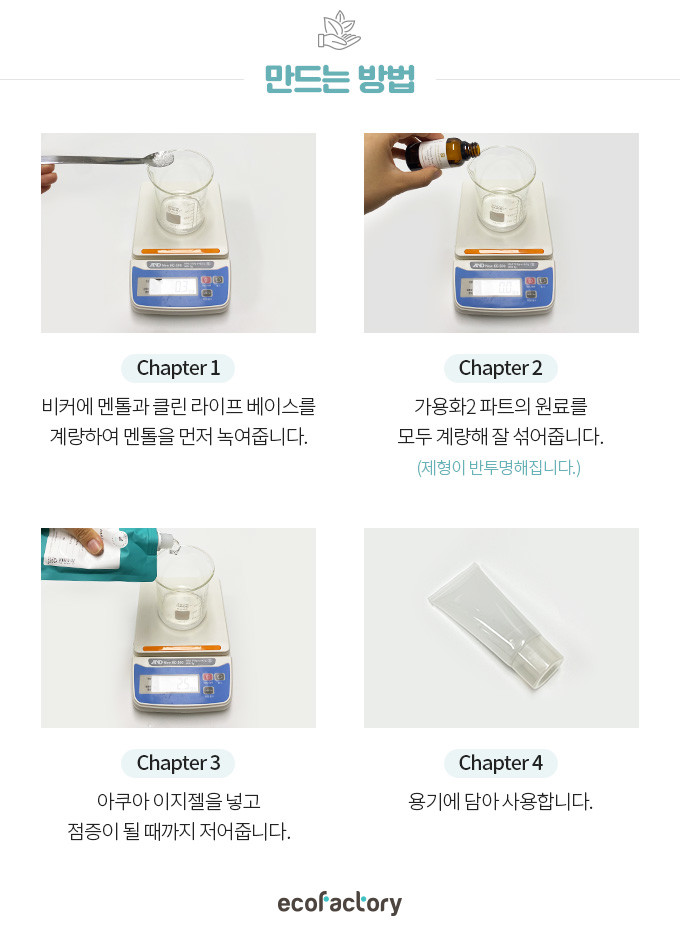 만드는 방법

Chapter 1
비커에 멘톨과 클린 라이프 베이스를 계량하여 멘톨을 먼저 녹여줍니다.

Chapter 2
가용화2 파트의 원료를 모두 계량해 잘 섞어줍니다.
(제형이 반투명해집니다.)

Chapter 3
아쿠아 이지젤을 넣고 점증이 될 때까지 저어줍니다.

Chapter 4
용기에 담아 사용합니다.

ecofactory