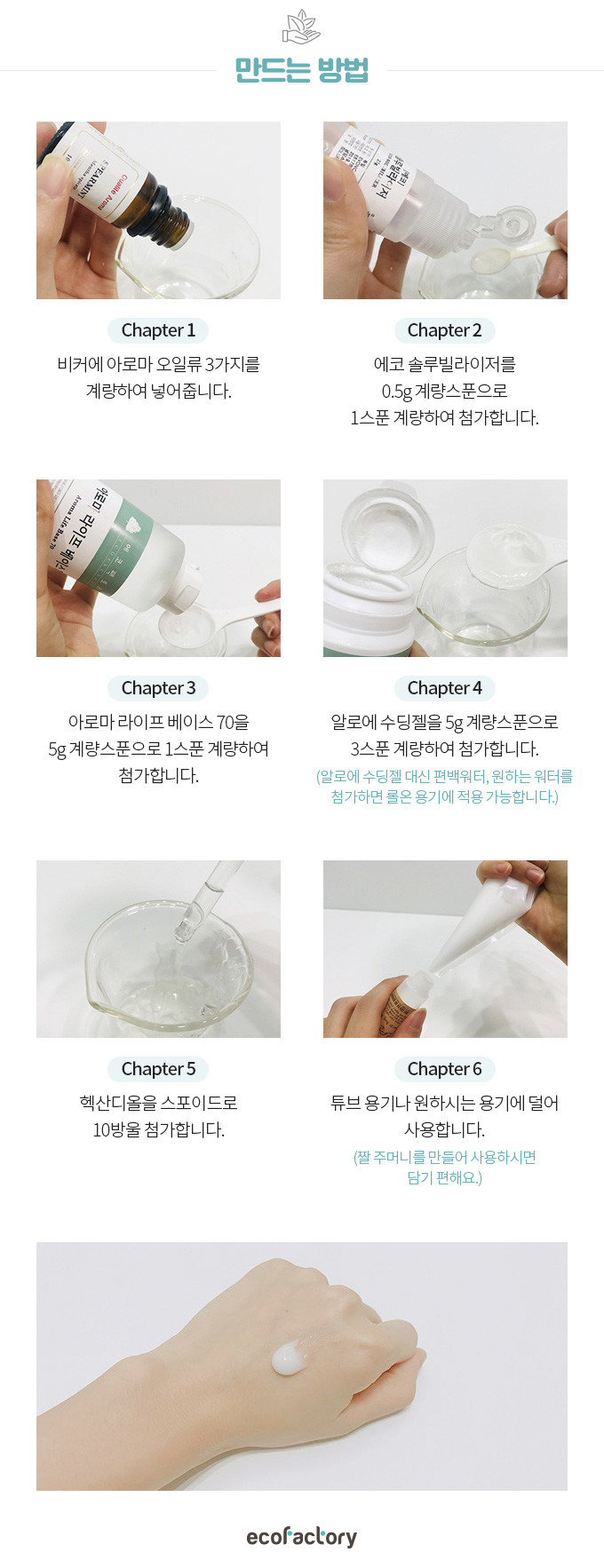 만드는 방법

Chapter 1

비커에 아로마 오일류 3가지를 계량하여 넣어줍니다.

Chapter 2

에코 솔루빌라이저를 0.5g 계량스푼으로 1스푼 계량하여 첨가합니다.

Chapter 3

아로마 라이프 베이스 70을 5g 계량스푼으로 1스푼 계량하여 첨가합니다.

Chapter 4

알로에 수딩젤을 5g 계량스푼으로 3스푼 계량하여 첨가합니다.

(알로에 수딩젤 대신 편백워터, 원하는 워터를 첨가하면 롤온 용기에 적용 가능합니다.)

Chapter 5

헥산디올을 스포이드로 10방울 첨가합니다.

Chapter 6

튜브 용기나 원하시는 용기에 덜어 사용합니다.

(짤 주머니를 만들어 사용하시면 담기 편해요.)

ecofactory